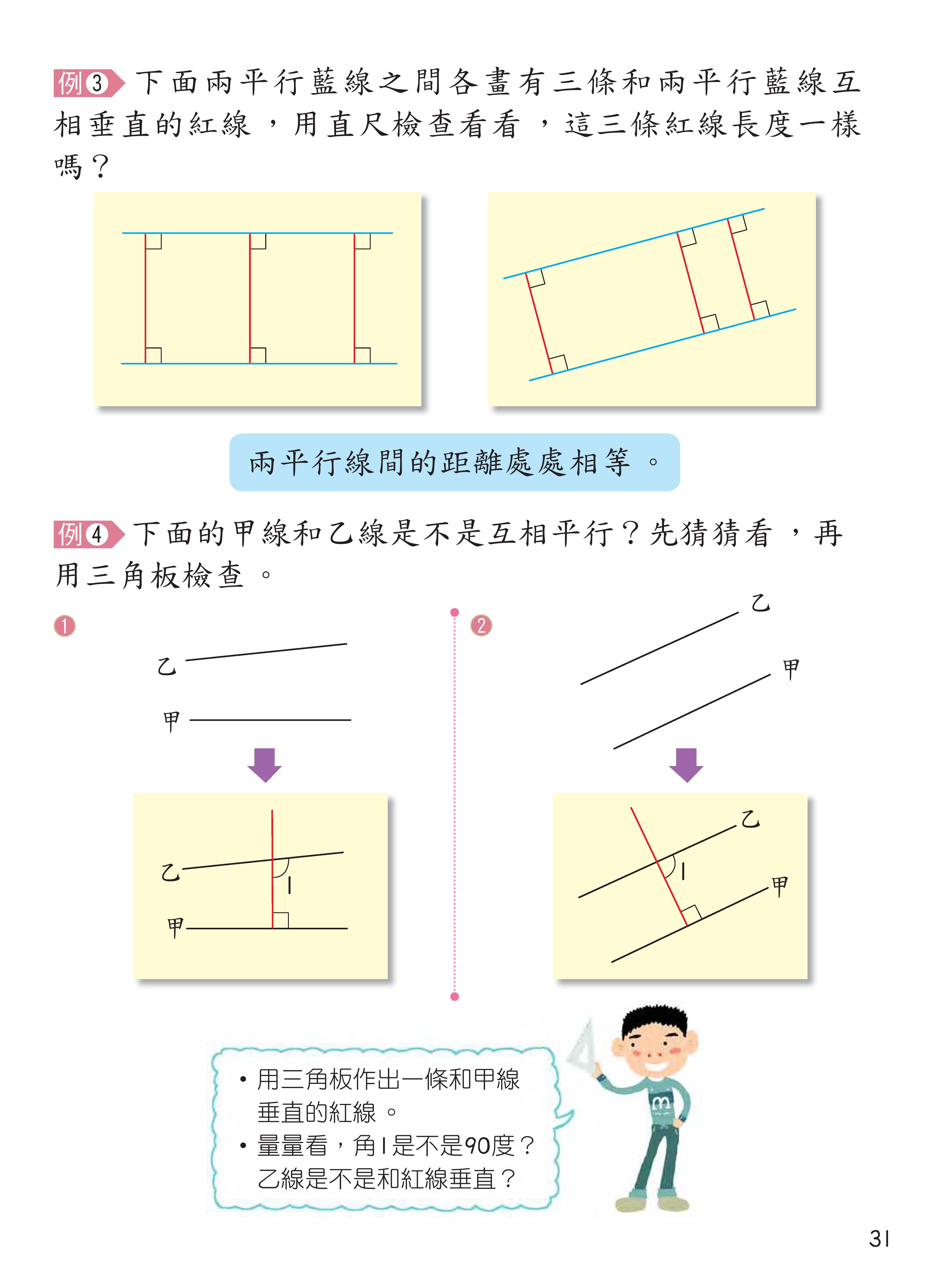 例3 下面兩平行藍線之間各畫有三條和兩平行藍線互相垂直的紅線，用直尺檢查看看，這三條紅線長度一樣嗎？

兩平行線間的距離處處相等。

例4 下面的甲線和乙線是不是互相平行？先猜猜看，再用三角板檢查。

1

乙

甲

乙

1

甲

2

乙

甲

乙

1

甲

• 用三角板作出一條和甲線垂直的紅線。
• 量量看，角1是不是90度？乙線是不是和紅線垂直？

m

31